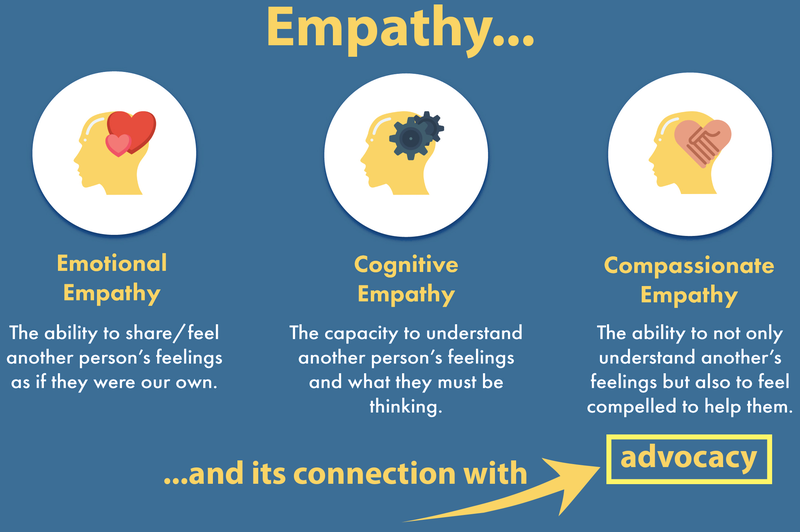 Empathy...

Emotional Empathy

The ability to share/feel another person's feelings as if they were our own.

Cognitive Empathy

The capacity to understand another person's feelings and what they must be thinking.

Compassionate Empathy

The ability to not only understand another's feelings but also to feel compelled to help them.

...and its connection with

advocacy